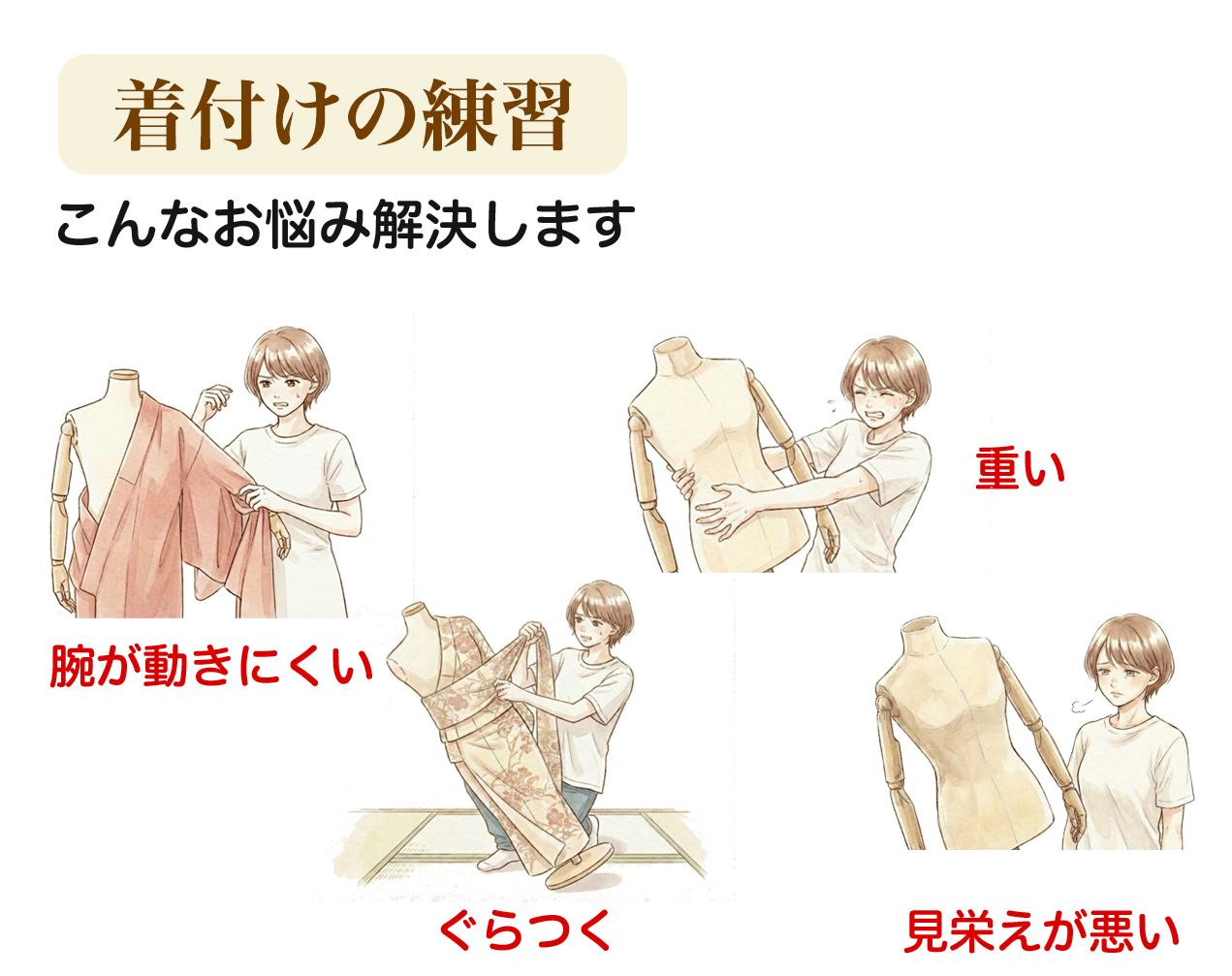 着付けの練習

こんなお悩み解決します

重い

腕が動きにくい

ぐらつく

見栄えが悪い