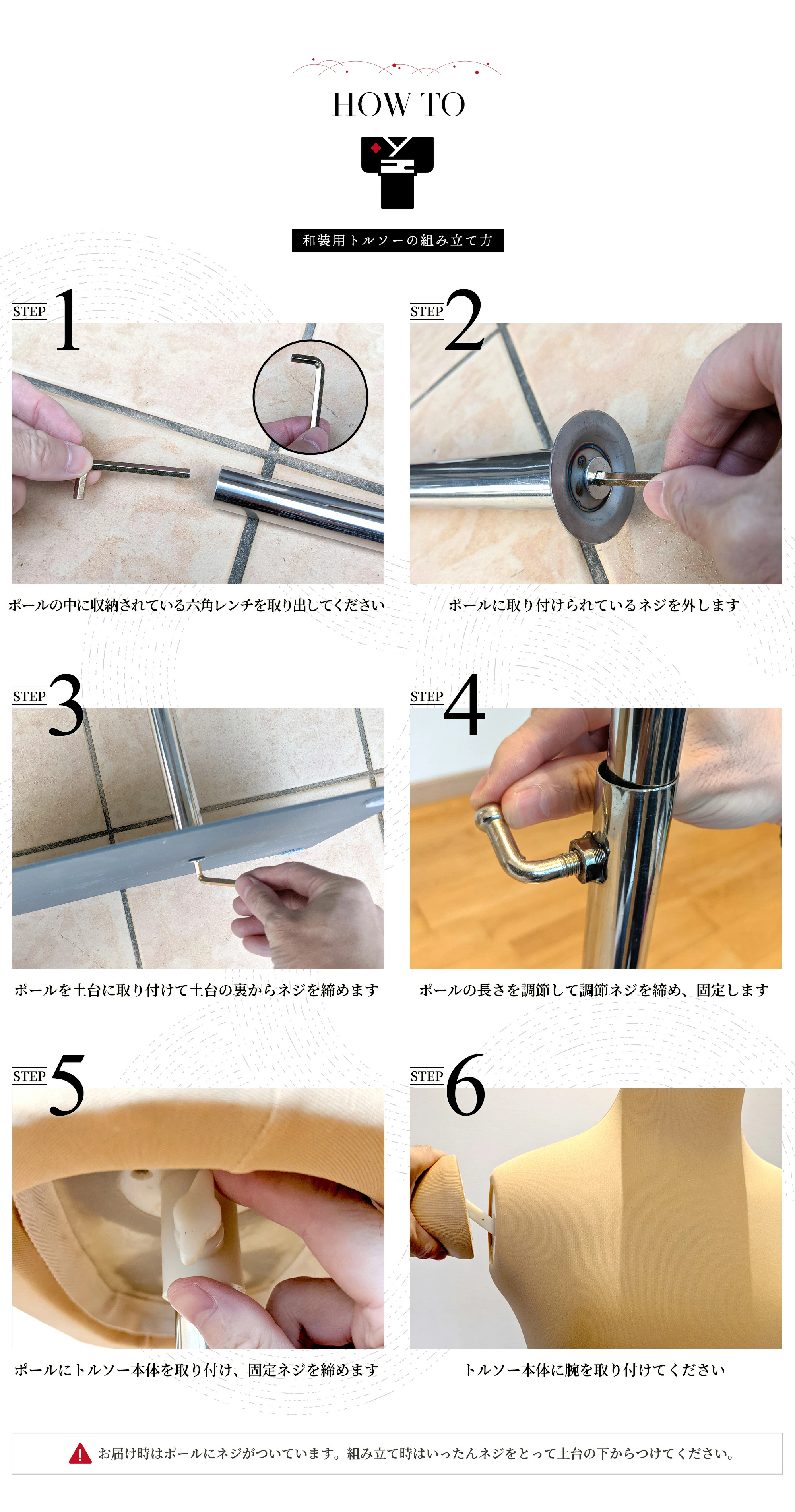 HOW TO

和装用トルソーの組み立て方

STEP 1

ポールの中に収納されている六角レンチを取り出してください

STEP 2

ポールに取り付けられているネジを外します

STEP 3

ポールを土台に取り付けて土台の裏からネジを締めます

STEP 4

ポールの長さを調節して調節ネジを締め、固定します

STEP 5

ポールにトルソー本体を取り付け、固定ネジを締めます

STEP 6

トルソー本体に腕を取り付けてください

お届け時はポールにネジがついています。組み立て時はいったんネジをとって土台の下からつけてください。